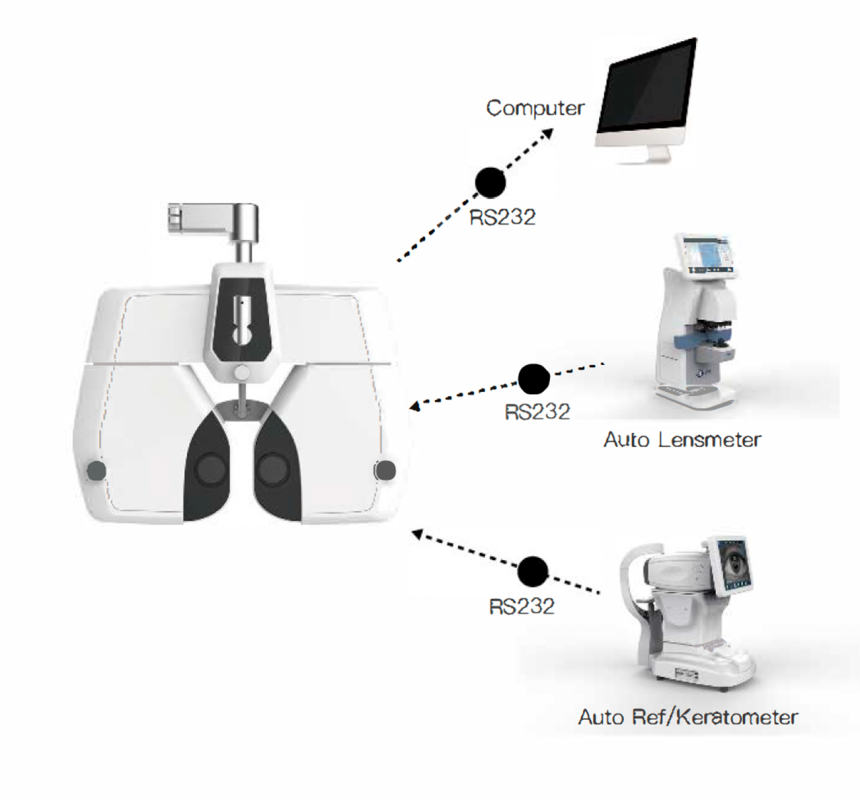 Computer

RS232

RS232

Auto Lensmeter

RS232

Auto Ref/Keratometer